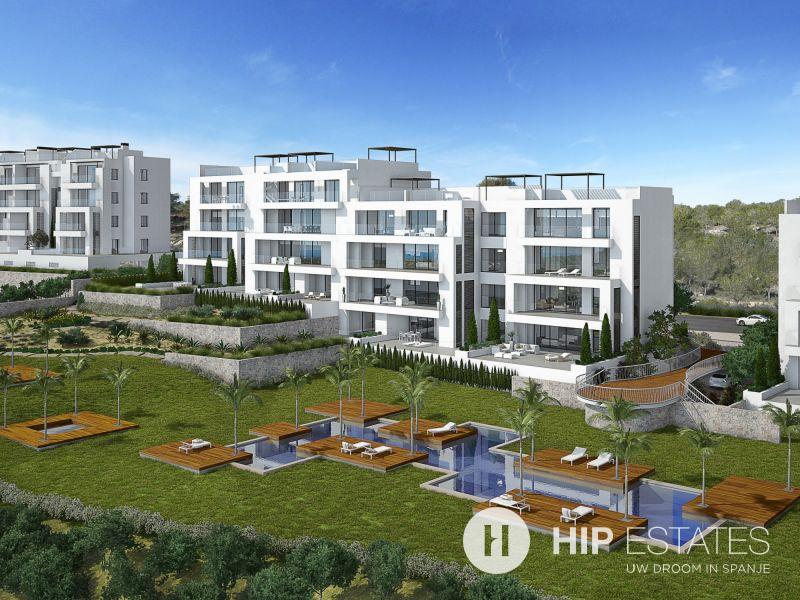 H HIP ESTATES
UW DROOM IN SPANJE