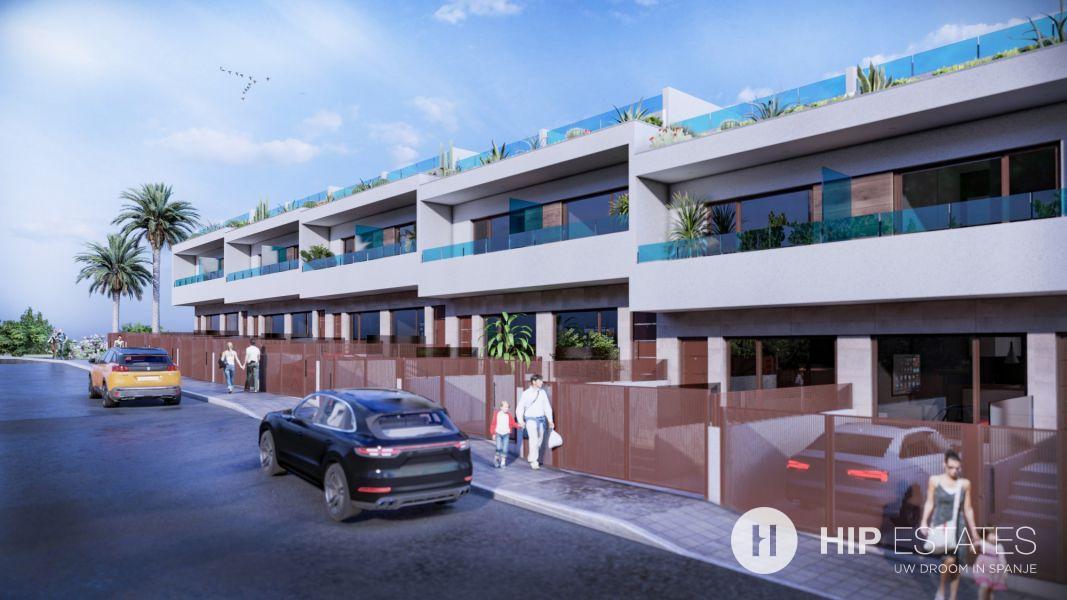 HIP ESTATES
UW DROOM IN SPANJE