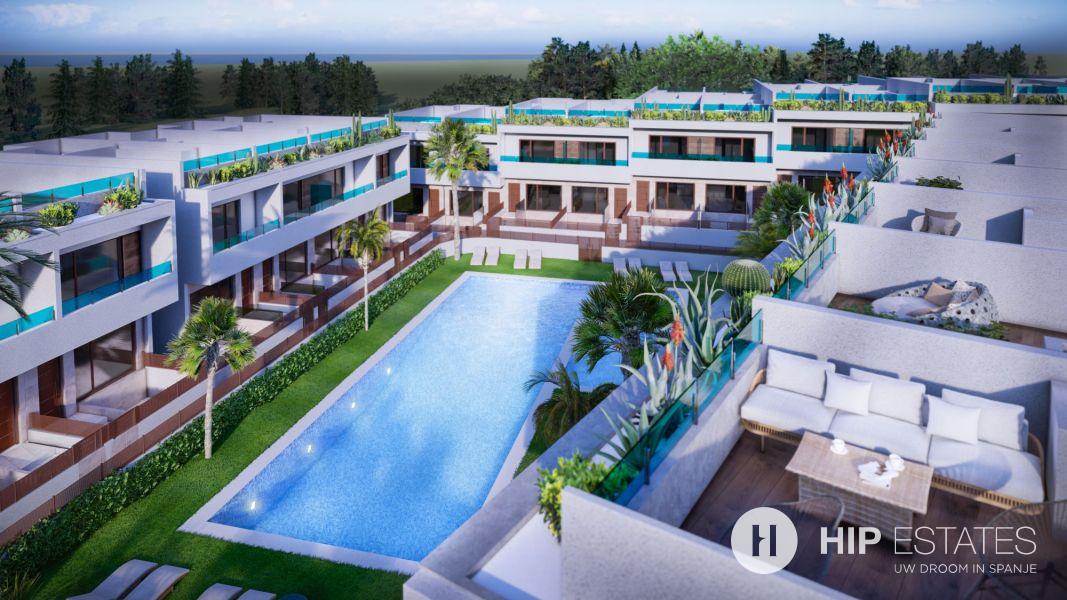 HIP ESTATES
UW DROOM IN SPANJE