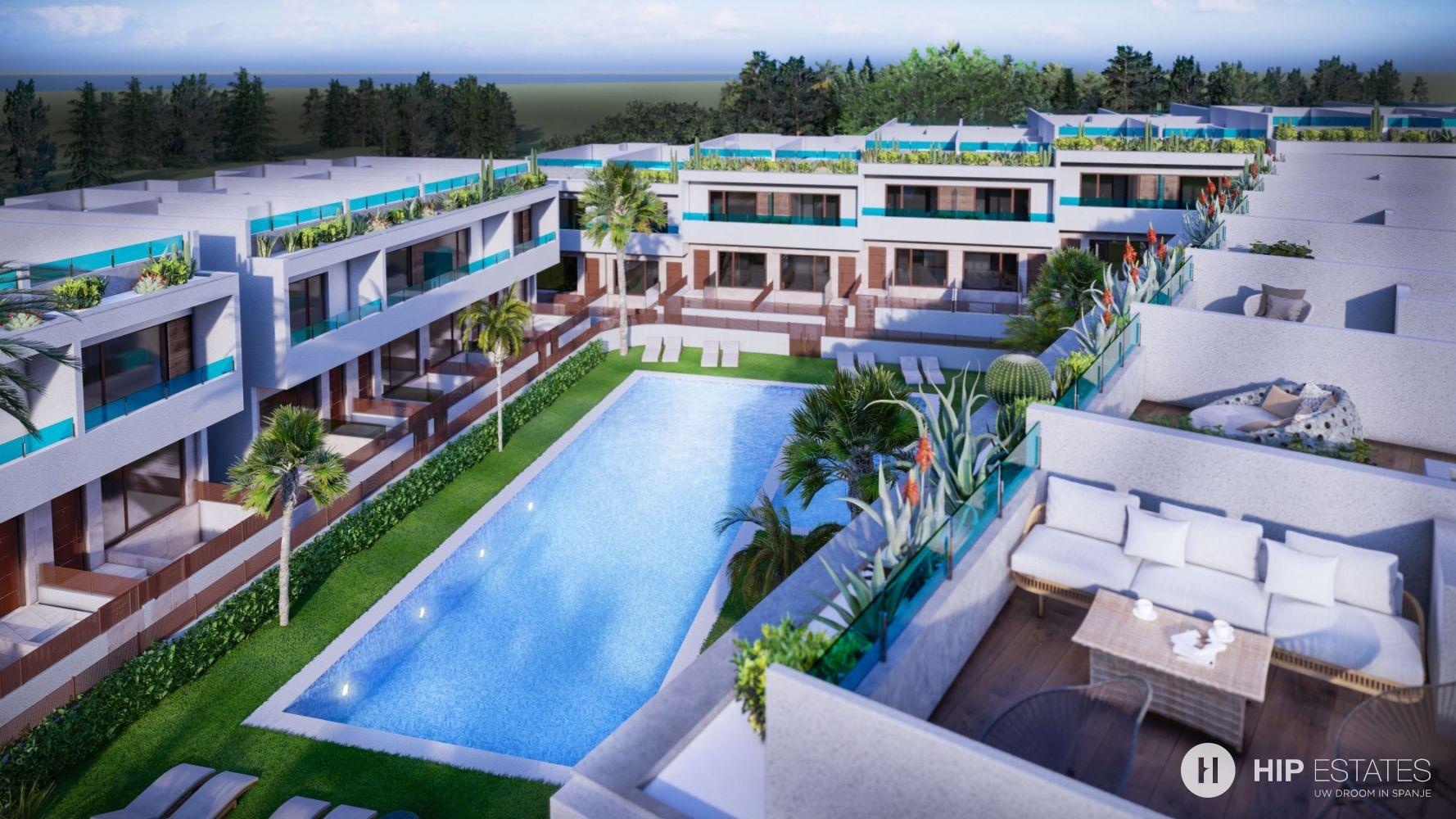 HIP ESTATES
UW DROOM IN SPANJE